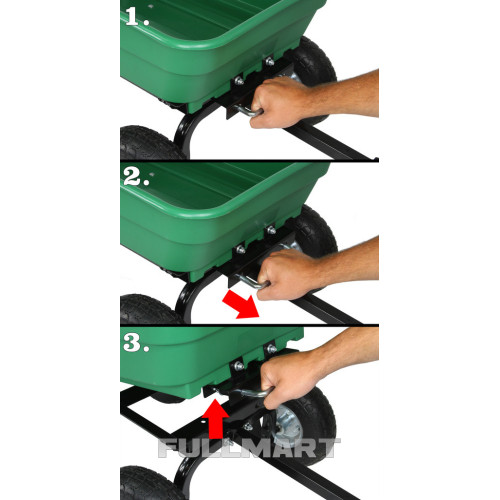 1.

2.

3.

FULLMART