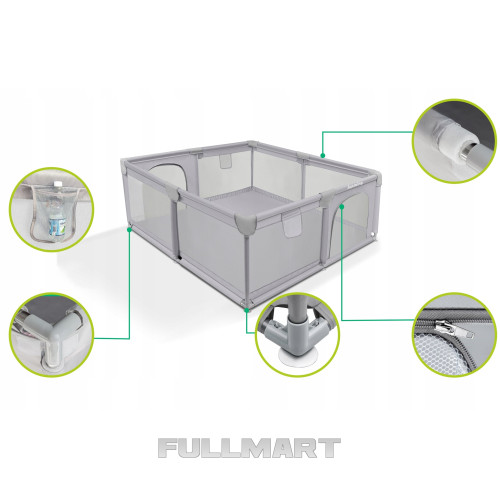 FULLMART