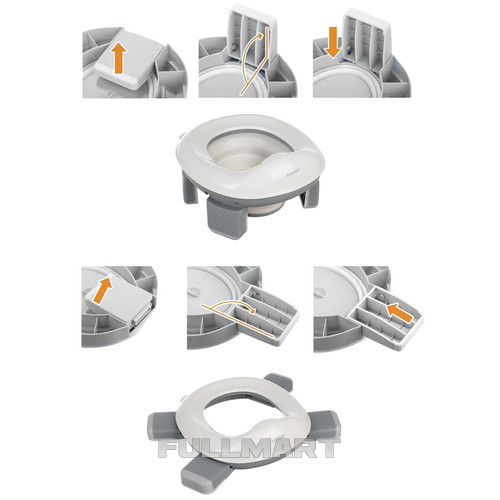 FULLMART