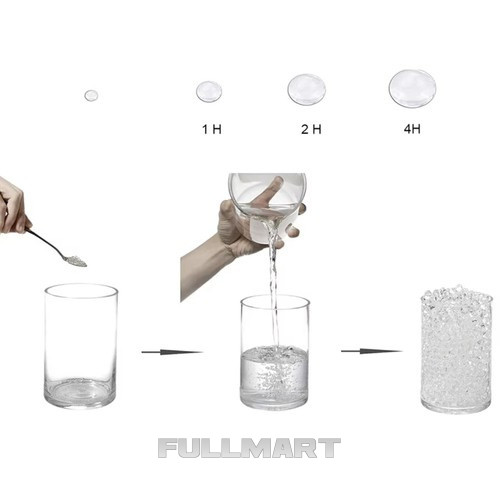 1 H

2 H

4H

FULLMART