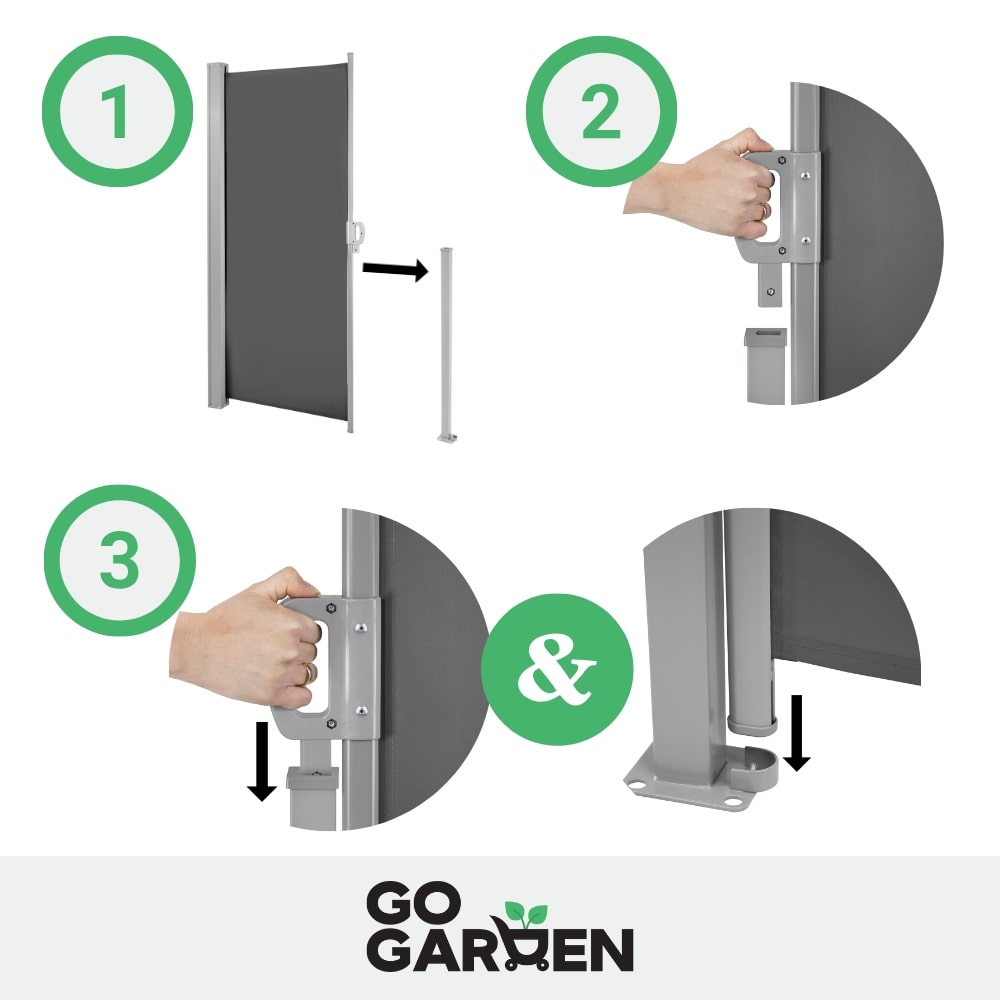 1

2

3

&

GO
GARDEN