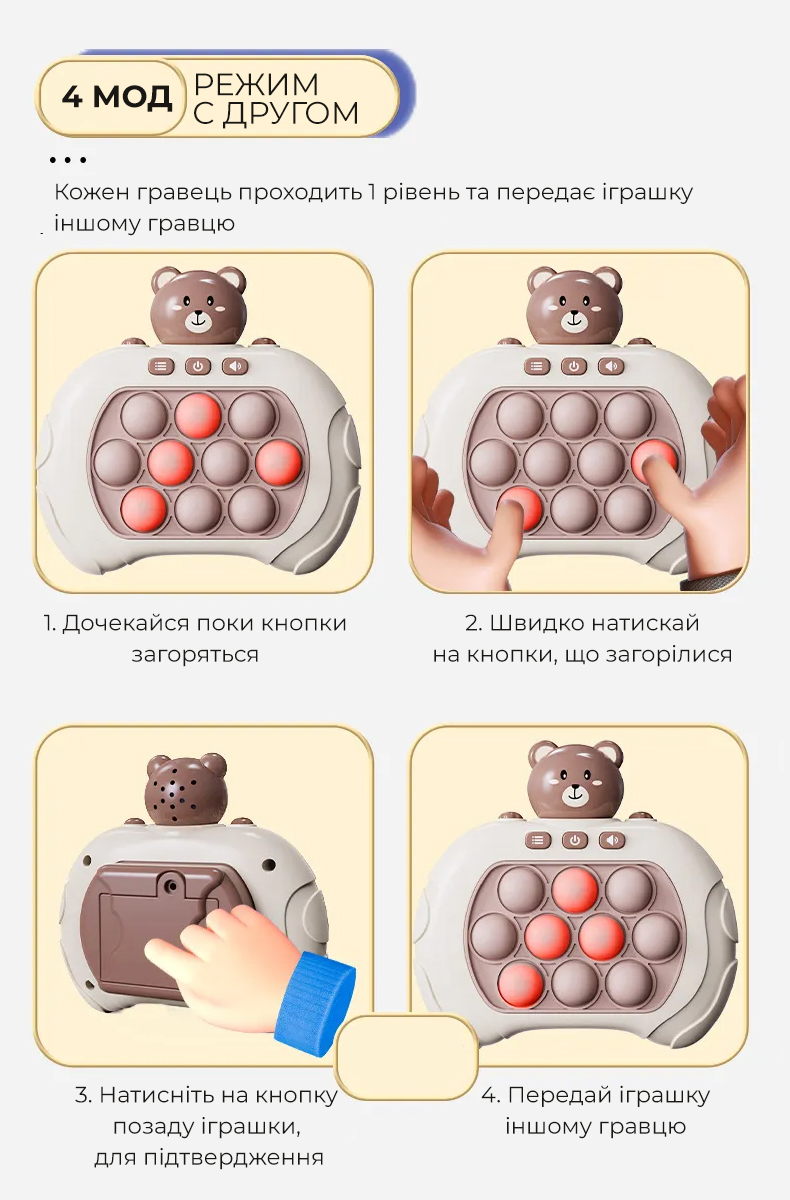 4 МОД РЕЖИМ С ДРУГОМ

Кожен гравець проходить 1 рівень та передає іграшку іншому гравцю

1. Дочекайся поки кнопки загоряться

2. Швидко натискай на кнопки, що загорілися

3. Натисніть на кнопку позаду іграшки, для підтвердження

4. Передай іграшку іншому гравцю